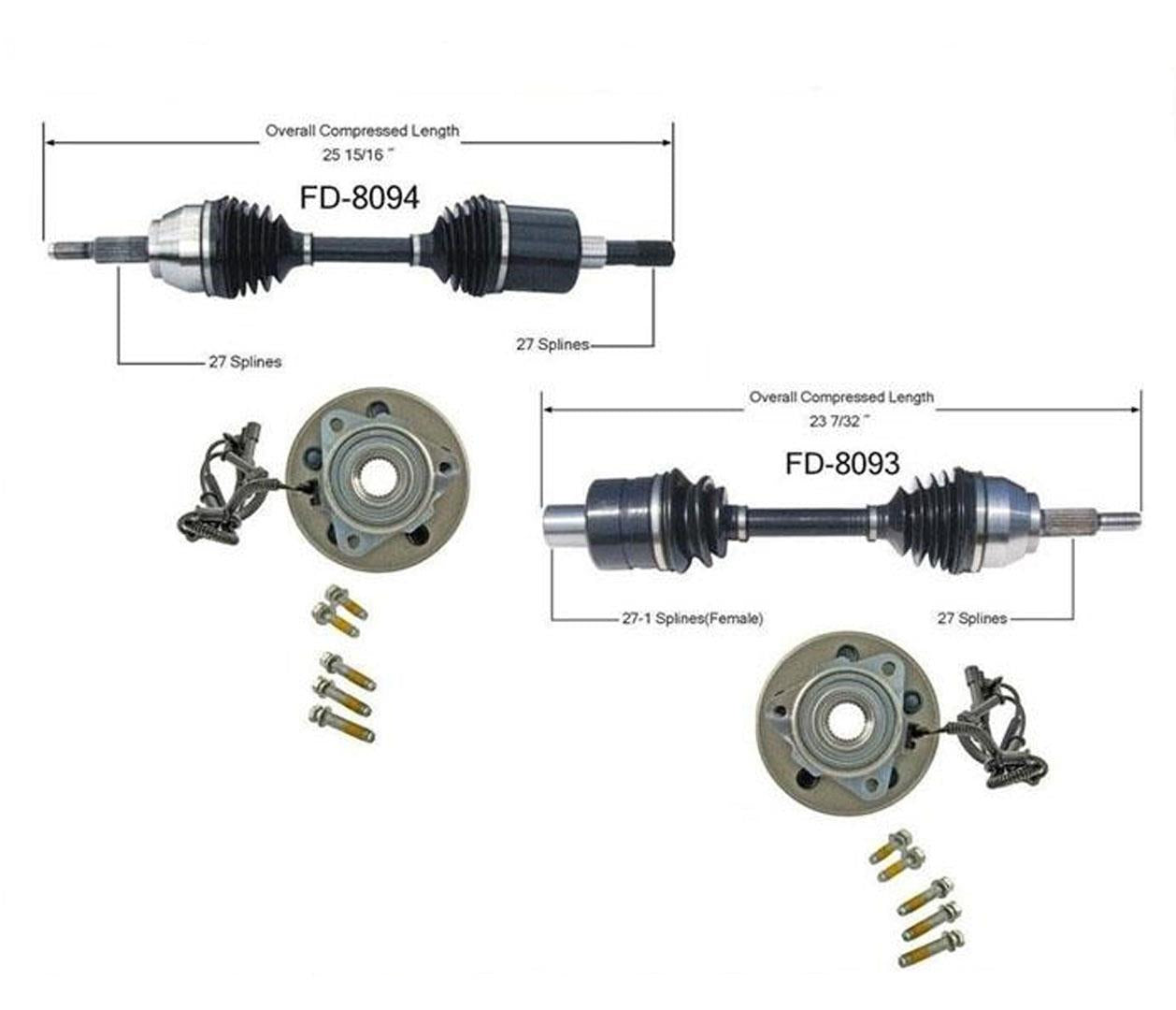 Overall Compressed Length
25 15/16 "

FD-8094

27 Splines

27 Splines

Overall Compressed Length
23 7/32 "

FD-8093

27-1 Splines(Female)

27 Splines